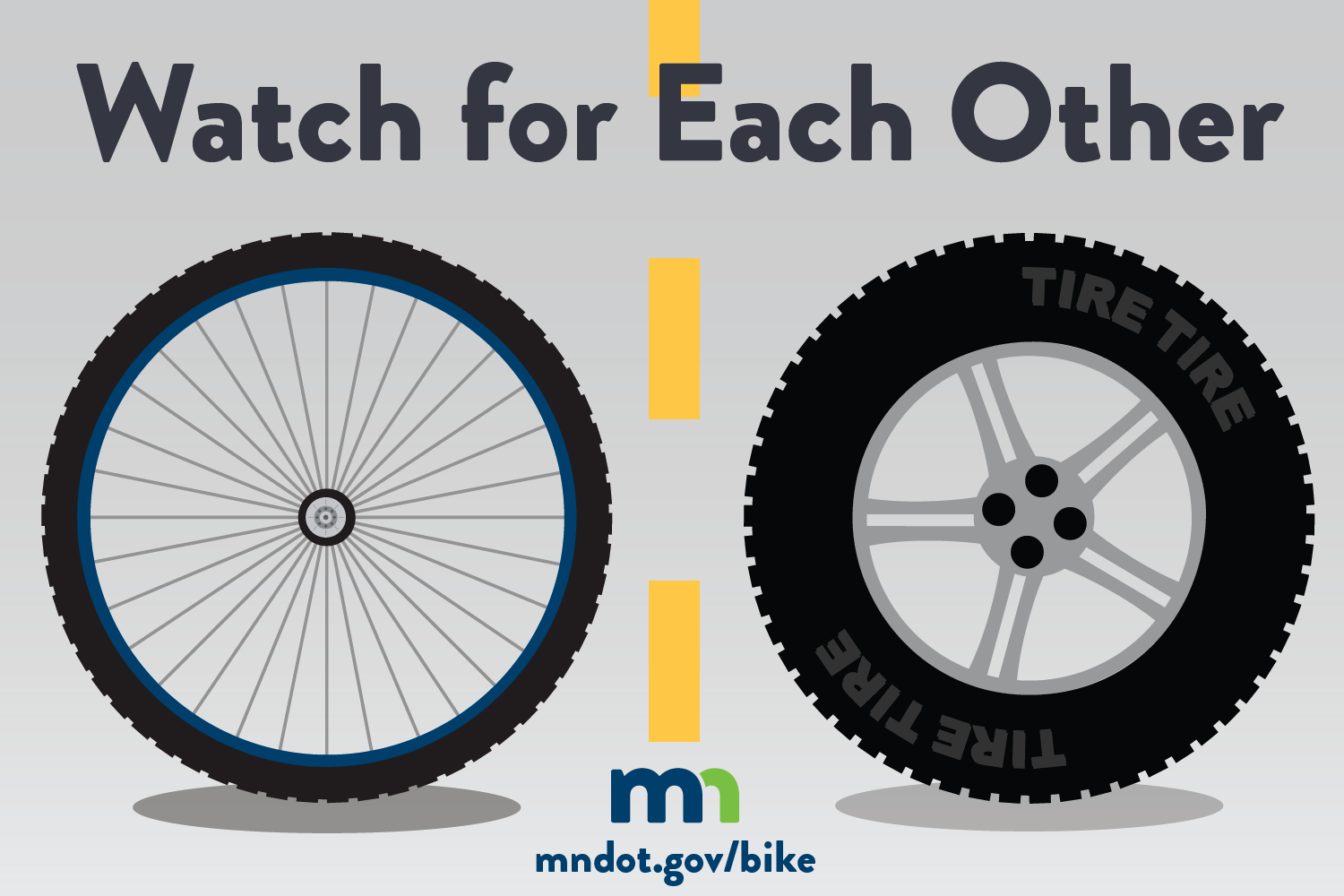 Watch for Each Other

TIRE TIRE

TIRE TIRE

mn

mndot.gov/bike