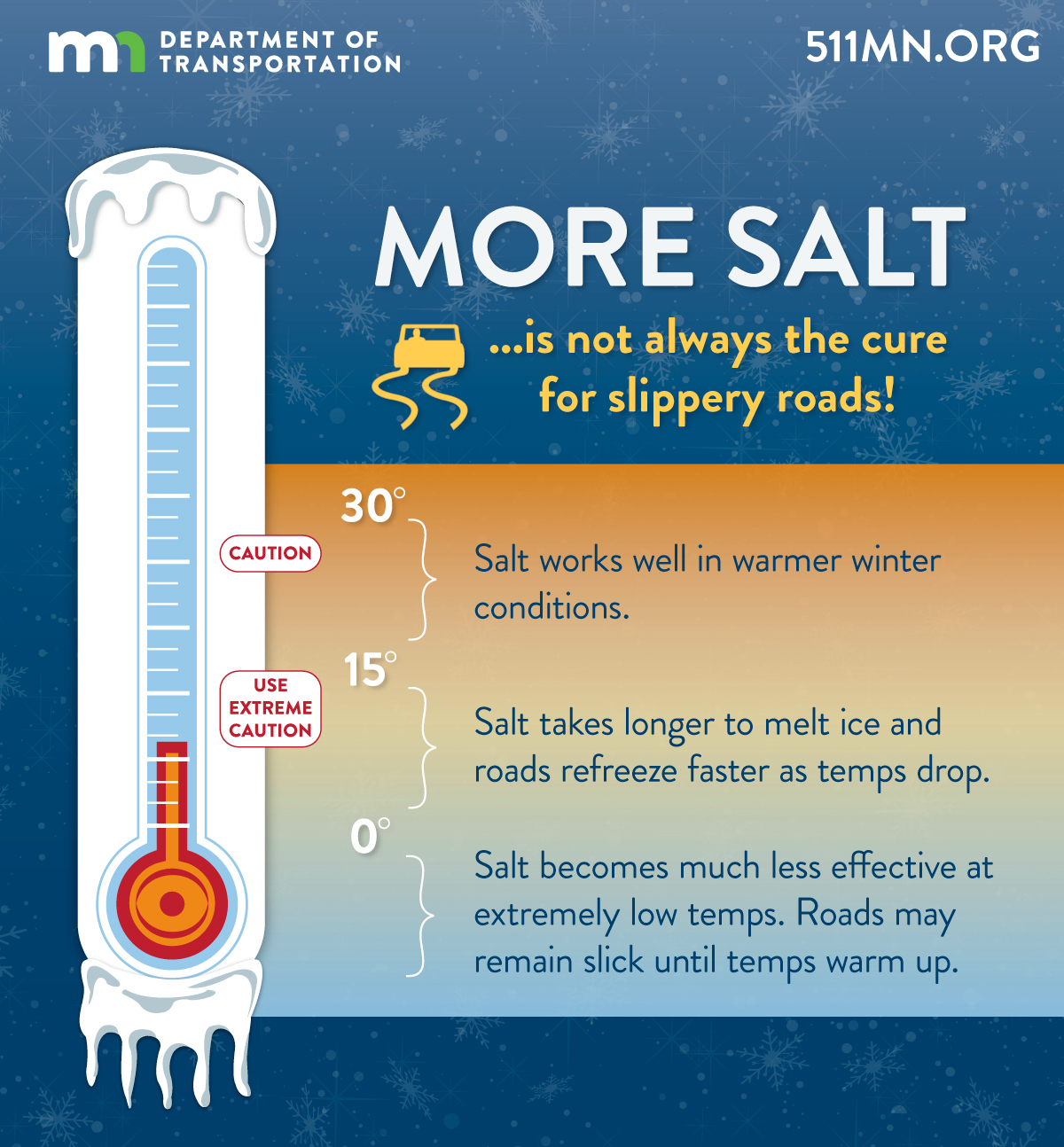 mn DEPARTMENT OF TRANSPORTATION

511MN.ORG

MORE SALT

...is not always the cure for slippery roads!

CAUTION

USE EXTREME CAUTION

30°

Salt works well in warmer winter conditions.

15°

Salt takes longer to melt ice and roads refreeze faster as temps drop.

0°

Salt becomes much less effective at extremely low temps. Roads may remain slick until temps warm up.