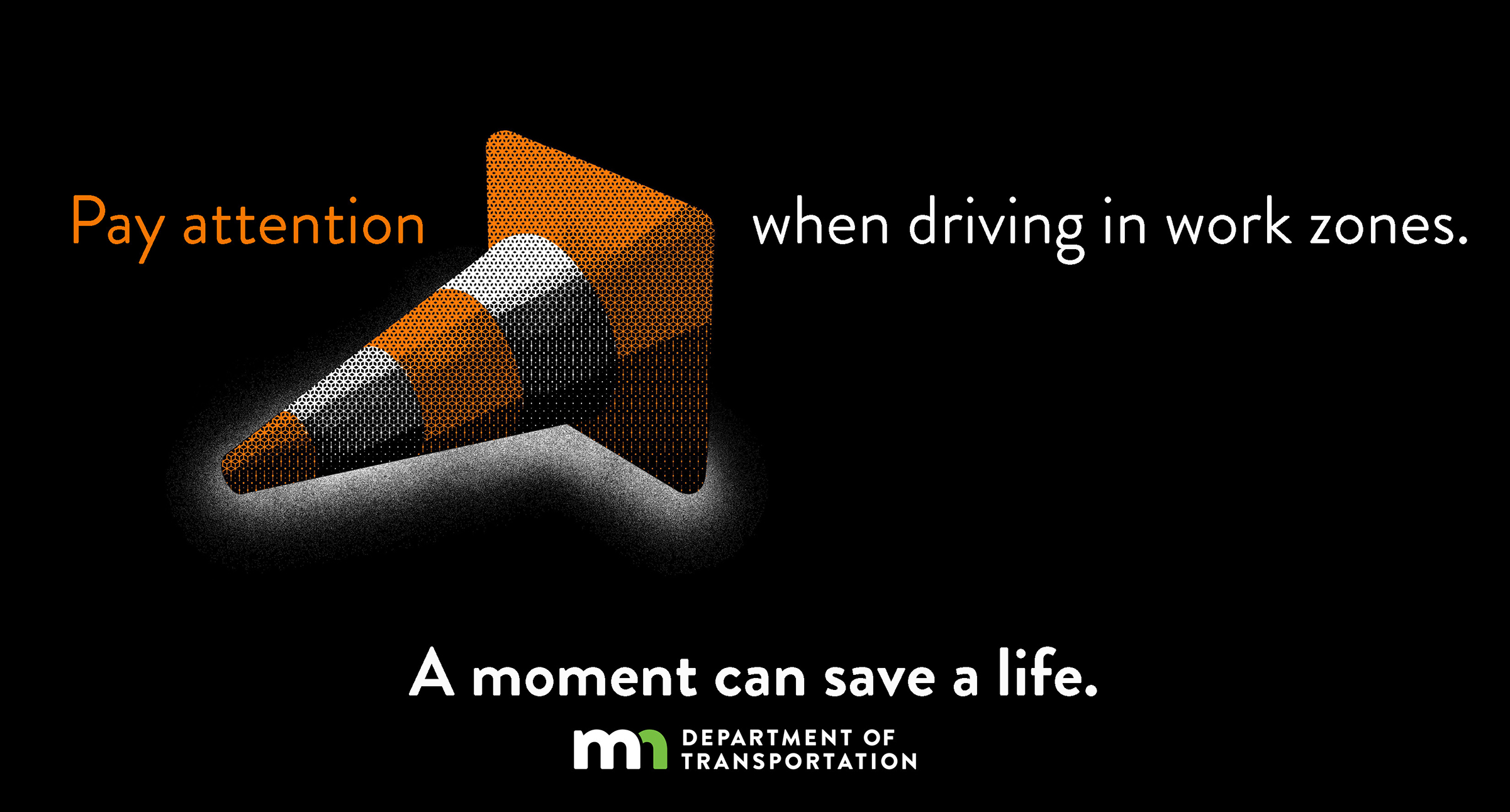 Pay attention when driving in work zones.

A moment can save a life.

mn DEPARTMENT OF TRANSPORTATION